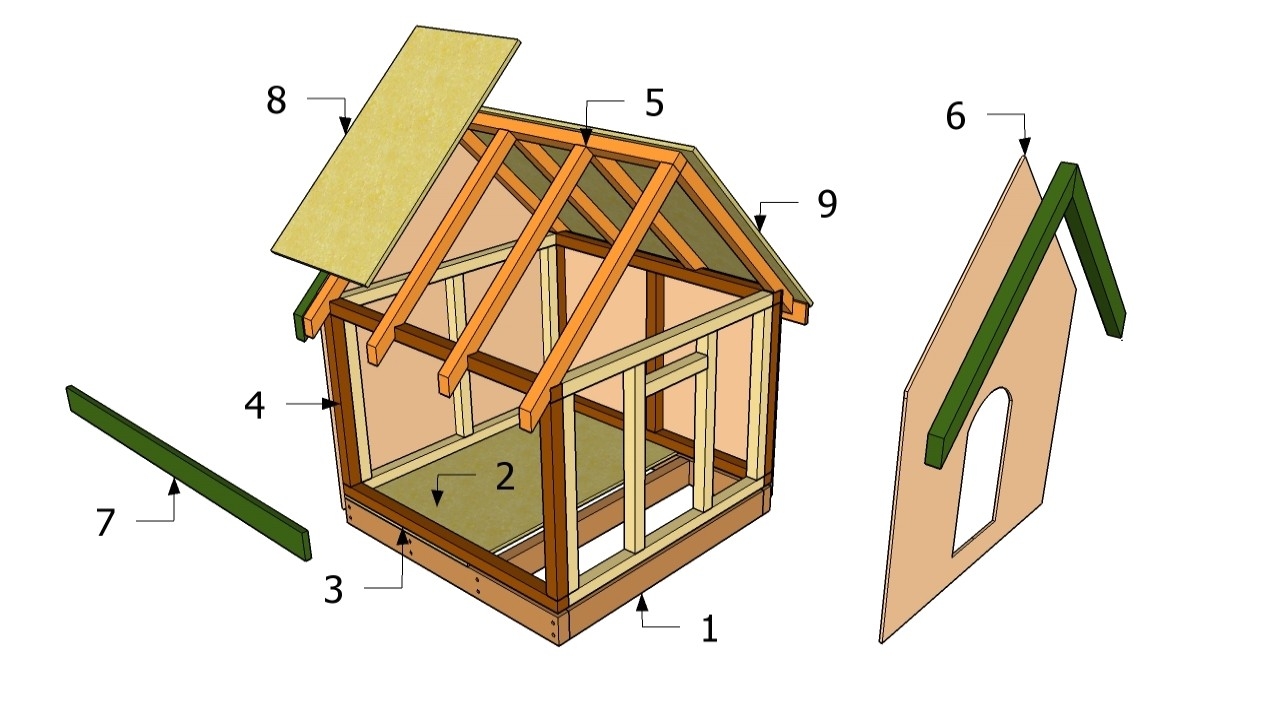 8
5
6
9
4
2
7
3
1