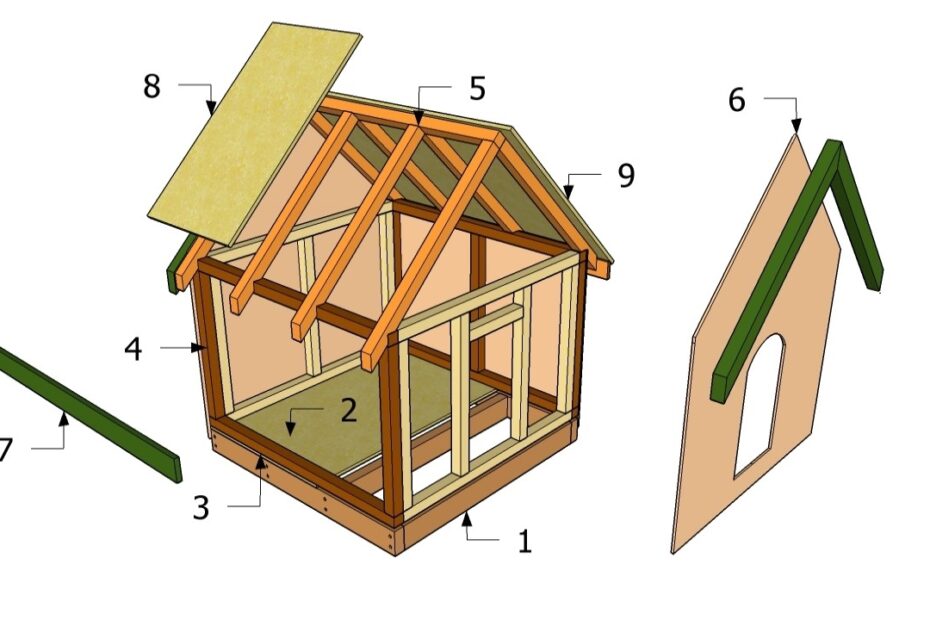 8
5
6
9
4
2
7
3
1