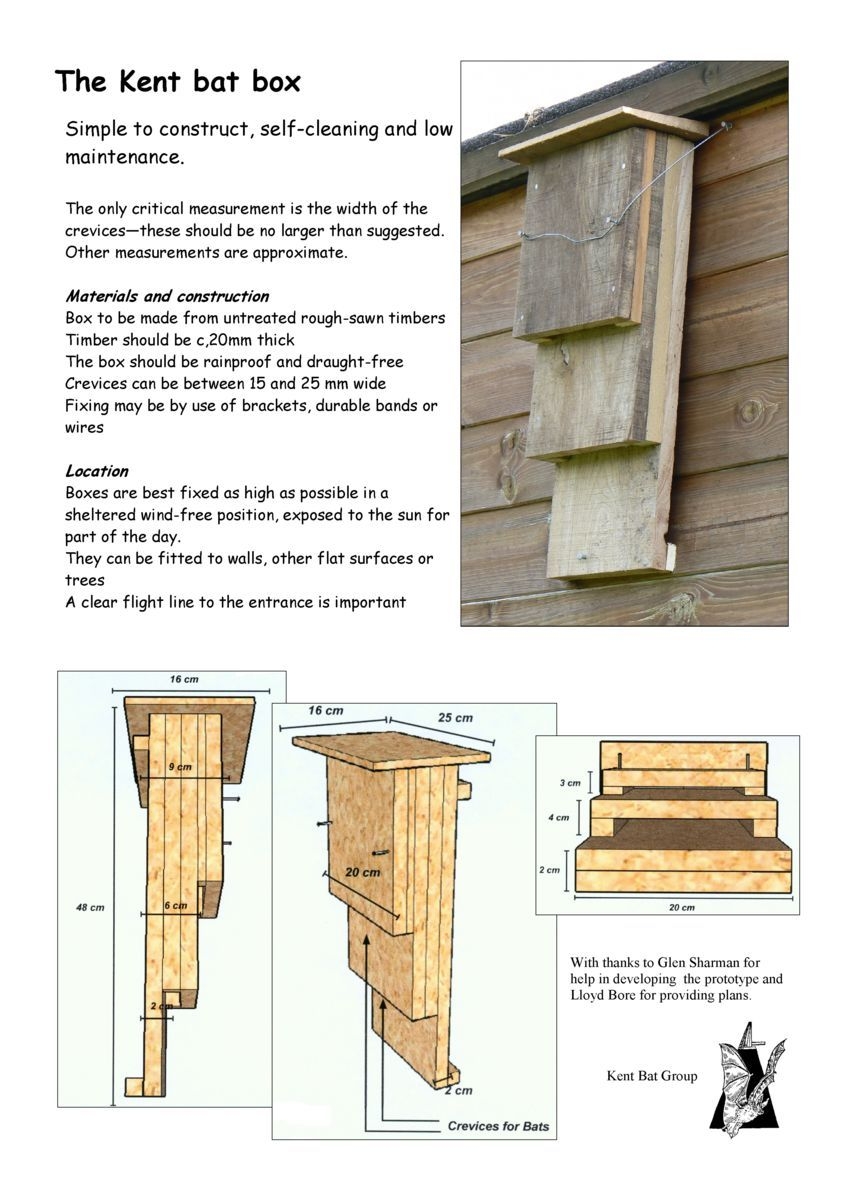 The Kent bat box

Simple to construct, self-cleaning and low maintenance.

The only critical measurement is the width of the crevices—these should be no larger than suggested. Other measurements are approximate.

Materials and construction
Box to be made from untreated rough-sawn timbers
Timber should be c,20mm thick
The box should be rainproof and draught-free
Crevices can be between 15 and 25 mm wide
Fixing may be by use of brackets, durable bands or wires

Location
Boxes are best fixed as high as possible in a sheltered wind-free position, exposed to the sun for part of the day.
They can be fitted to walls, other flat surfaces or trees
A clear flight line to the entrance is important

16 cm
9 cm
48 cm
6 cm
2 cm

16 cm
25 cm
20 cm
2 cm
Crevices for Bats

3 cm
4 cm
2 cm
20 cm

With thanks to Glen Sharman for help in developing the prototype and Lloyd Bore for providing plans.

Kent Bat Group