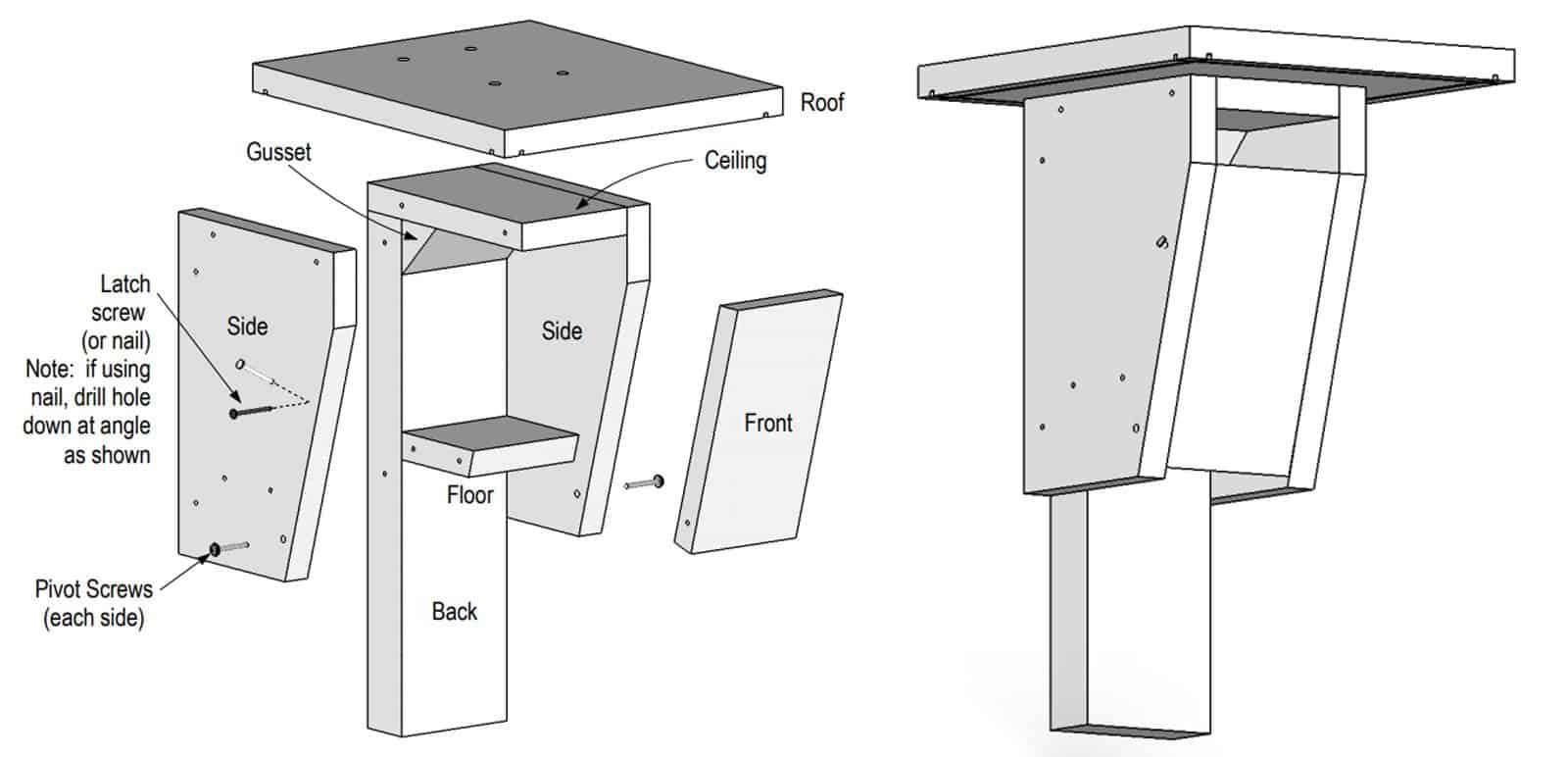 Roof

Gusset

Ceiling

Latch screw (or nail)
Note: if using nail, drill hole down at angle as shown

Side

Side

Front

Floor

Pivot Screws (each side)

Back