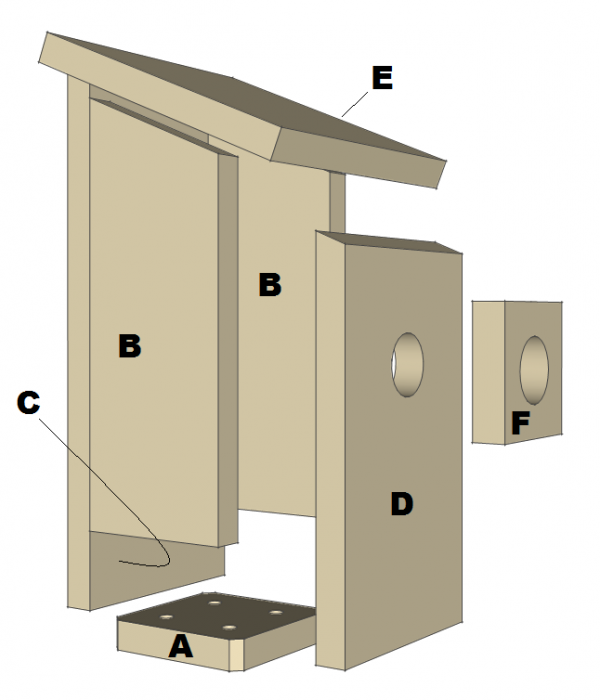 E

B

B

C

F

D

A