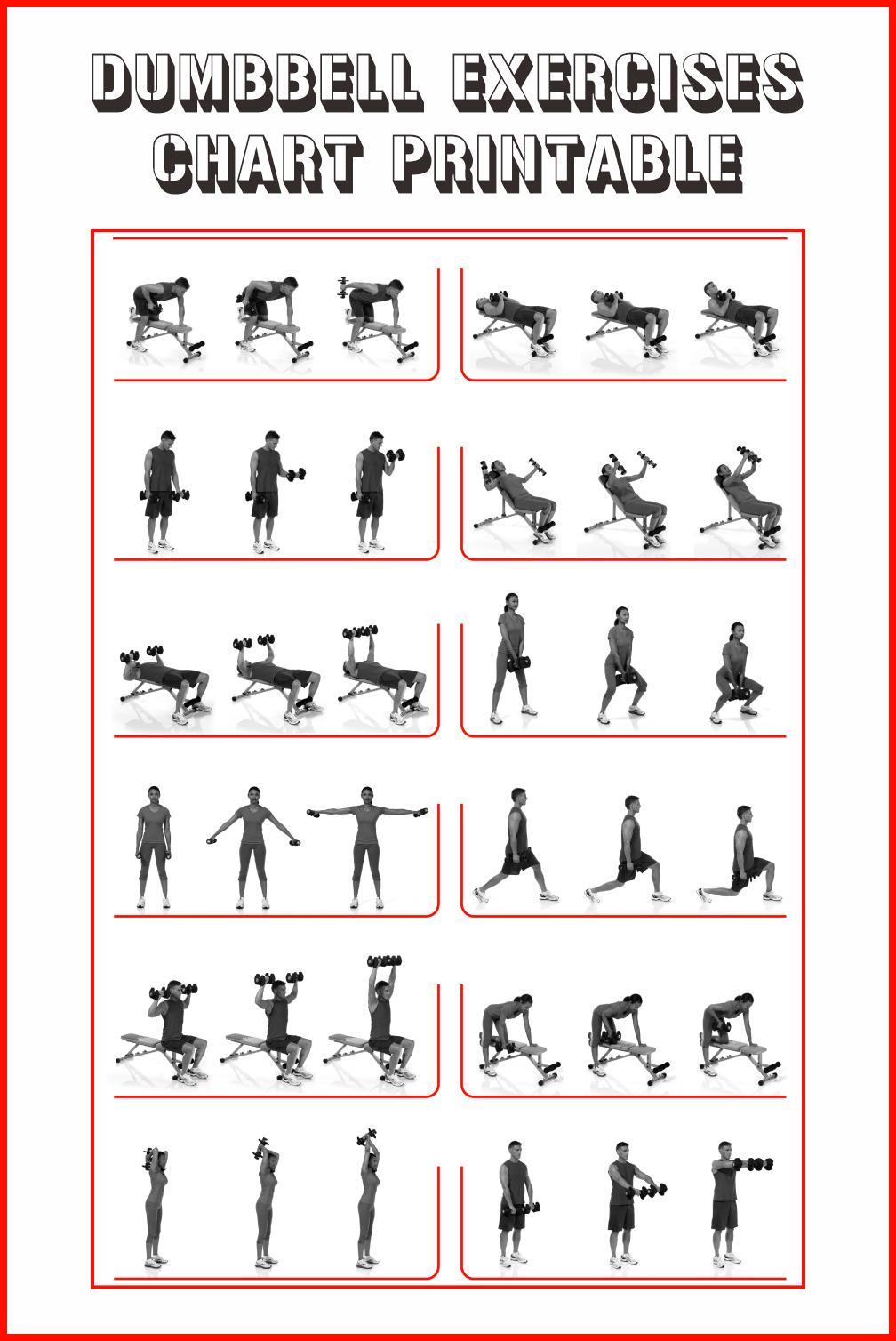 DUMBBELL EXERCISES CHART PRINTABLE