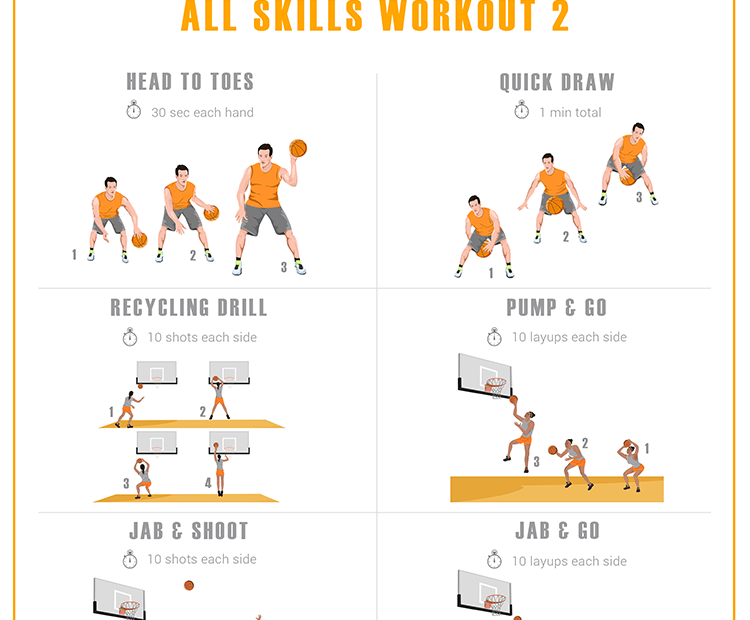 ALL SKILLS WORKOUT 2

HEAD TO TOES

30 sec each hand

1 2 3

QUICK DRAW

1 min total

1 2 3

RECYCLING DRILL

10 shots each side

1 2 3 4

PUMP & GO

10 layups each side

3 2 1

JAB & SHOOT

10 shots each side

JAB & GO

10 layups each side