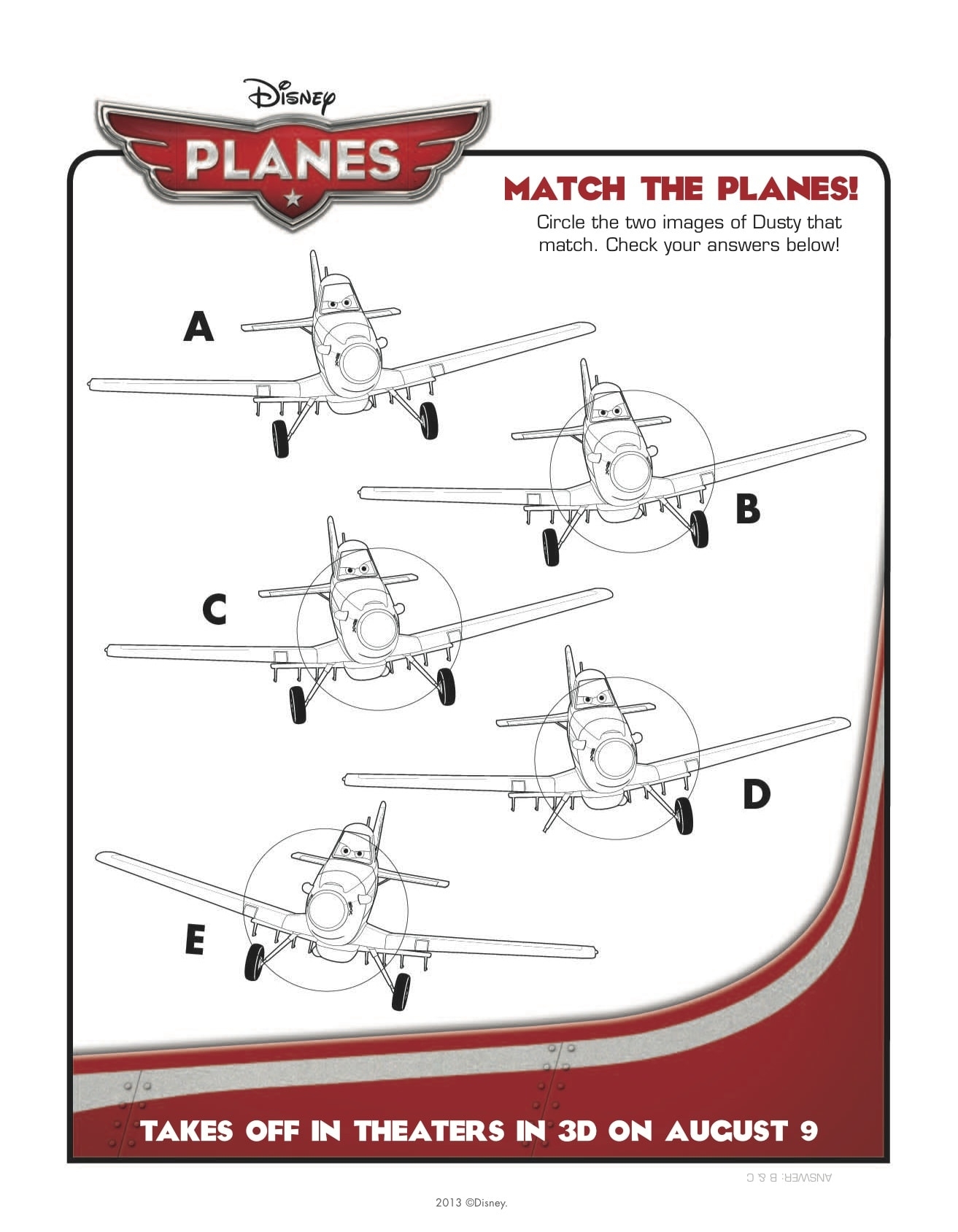 Disney
PLANES

MATCH THE PLANES!
Circle the two images of Dusty that match. Check your answers below!

A

B

C

D

E

TAKES OFF IN THEATERS IN 3D ON AUGUST 9

ANSWER: B & C

2013 ©Disney.