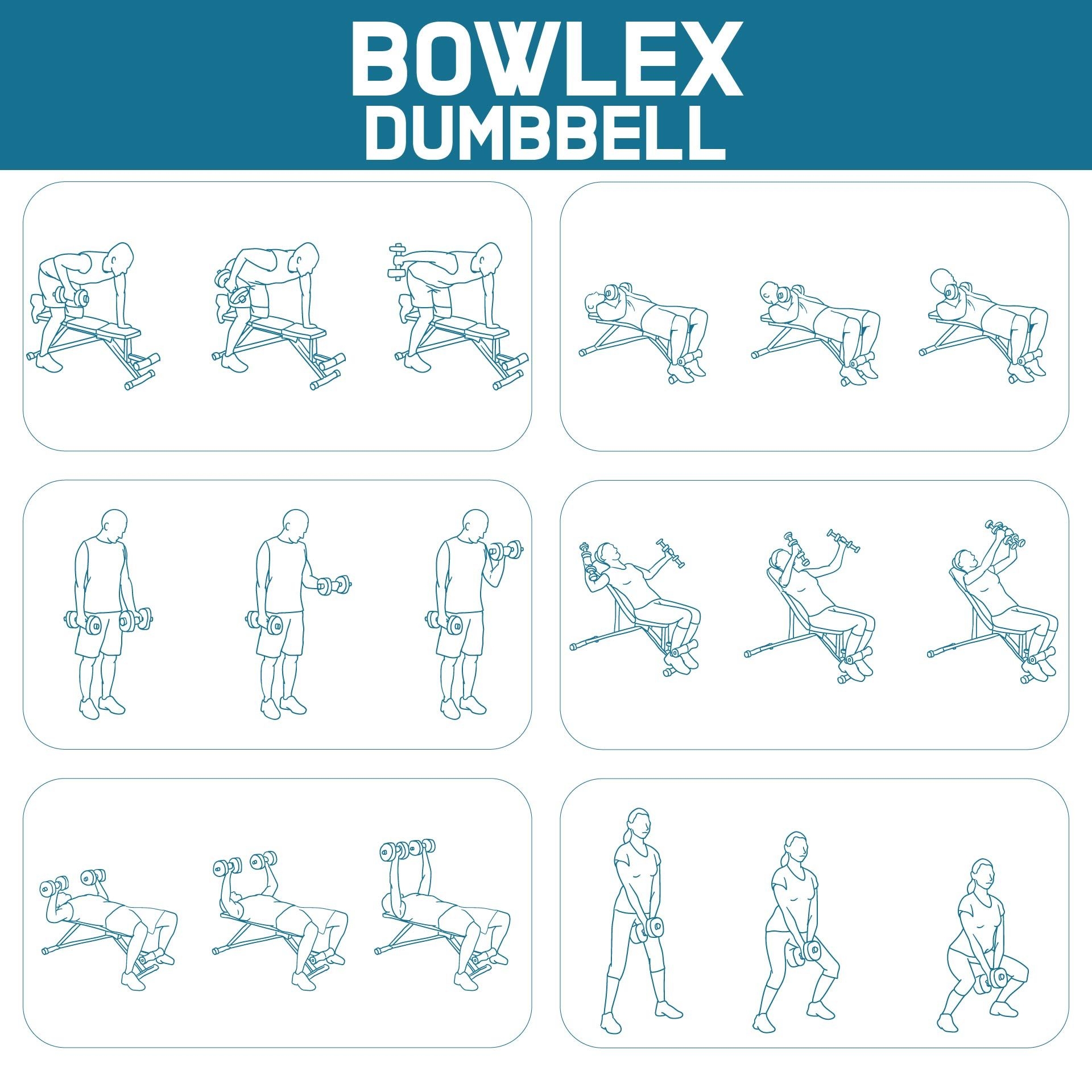 BOWLEX
DUMBBELL