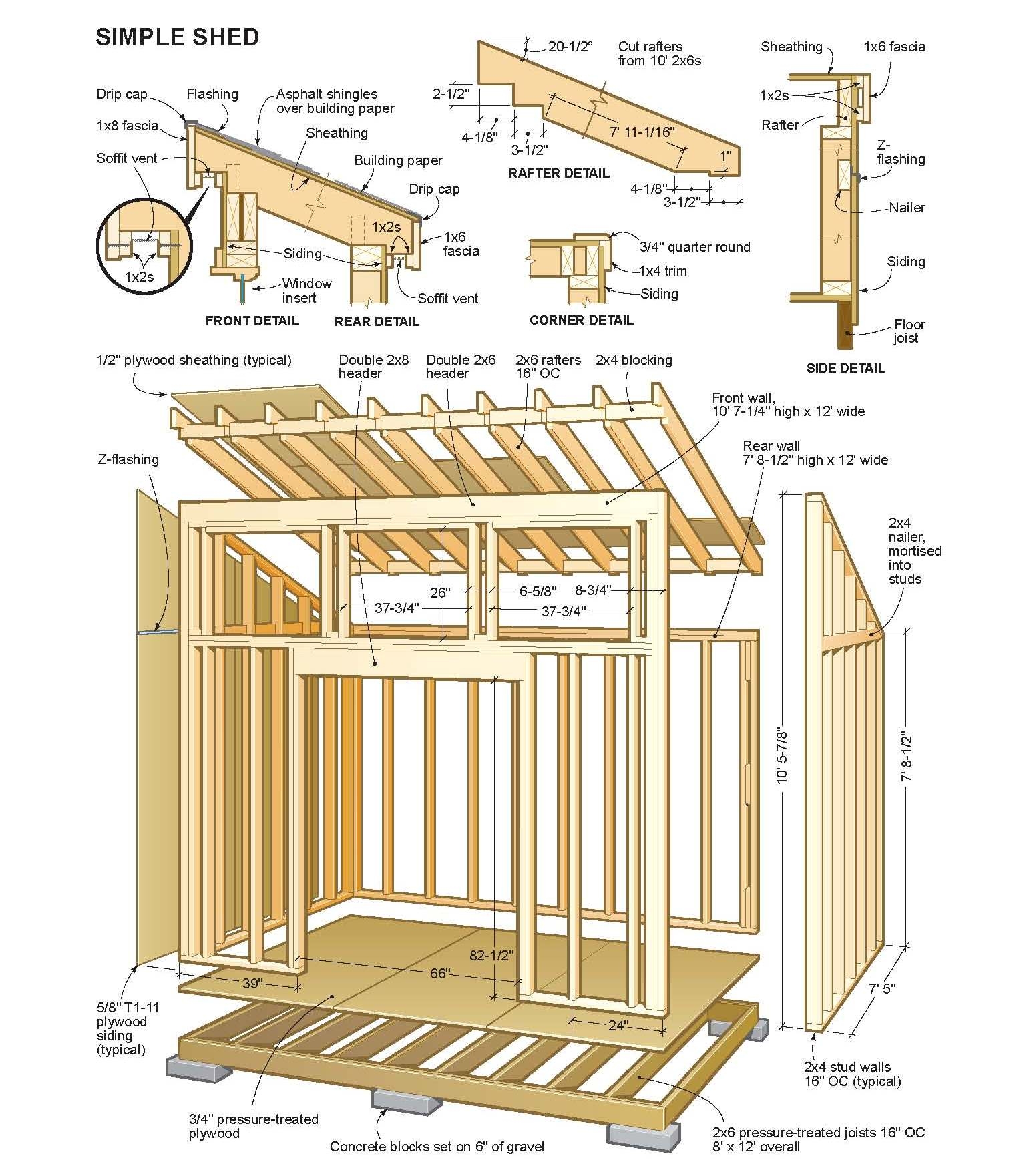 SIMPLE SHED

Drip cap
Flashing
Asphalt shingles over building paper
1x8 fascia
Sheathing
Soffit vent
Building paper
Drip cap
1x2s
1x6 fascia
Siding
1x2s
Window insert
Soffit vent
FRONT DETAIL
REAR DETAIL

20-1/2°
Cut rafters from 10' 2x6s
2-1/2"
4-1/8"
3-1/2"
7' 11-1/16"
1"
4-1/8"
3-1/2"
RAFTER DETAIL

3/4" quarter round
1x4 trim
Siding
CORNER DETAIL

Sheathing
1x6 fascia
1x2s
Rafter
Z-flashing
Nailer
Siding
Floor joist
SIDE DETAIL

1/2" plywood sheathing (typical)
Double 2x8 header
Double 2x6 header
2x6 rafters 16" OC
2x4 blocking
Front wall, 10' 7-1/4" high x 12' wide
Rear wall 7' 8-1/2" high x 12' wide
Z-flashing
2x4 nailer, mortised into studs
26"
6-5/8"
8-3/4"
37-3/4"
37-3/4"
10' 5-7/8"
7' 8-1/2"
82-1/2"
66"
39"
24"
7' 5"
5/8" T1-11 plywood siding (typical)
2x4 stud walls 16" OC (typical)
3/4" pressure-treated plywood
Concrete blocks set on 6" of gravel
2x6 pressure-treated joists 16" OC 8' x 12' overall